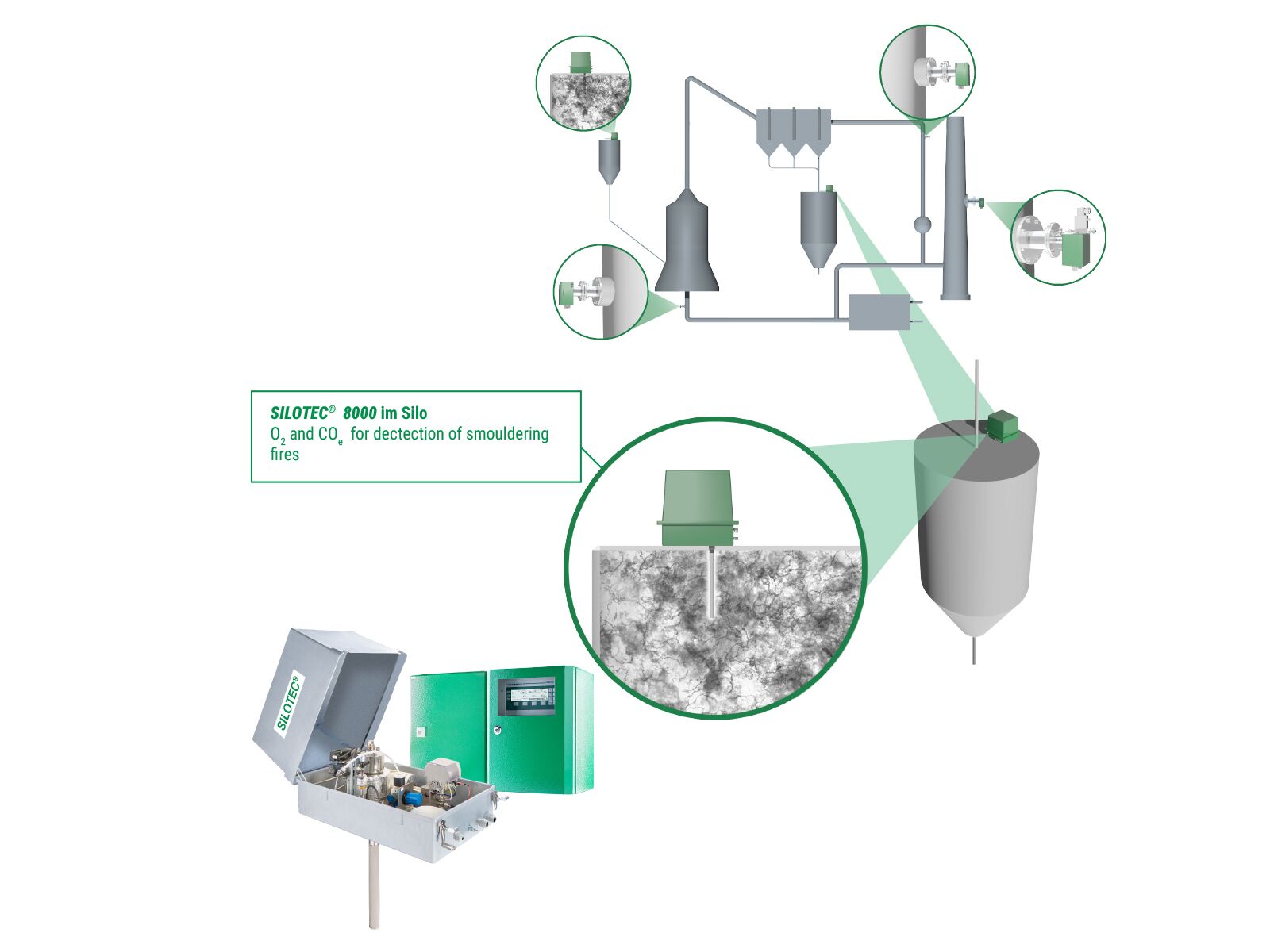 SILOTEC® 8000 im Silo
$O_2$ and $CO_e$ for dectection of smouldering fires

SILOTEC®